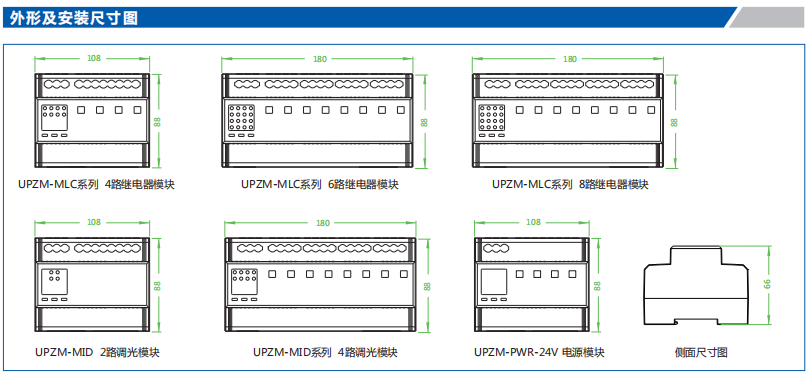 外形及安装尺寸图

108

88

UPZM-MLC系列 4路继电器模块

180

88

UPZM-MLC系列 6路继电器模块

180

88

UPZM-MLC系列 8路继电器模块

108

88

UPZM-MID 2路调光模块

180

88

UPZM-MID系列 4路调光模块

108

88

UPZM-PWR-24V 电源模块

66

侧面尺寸图